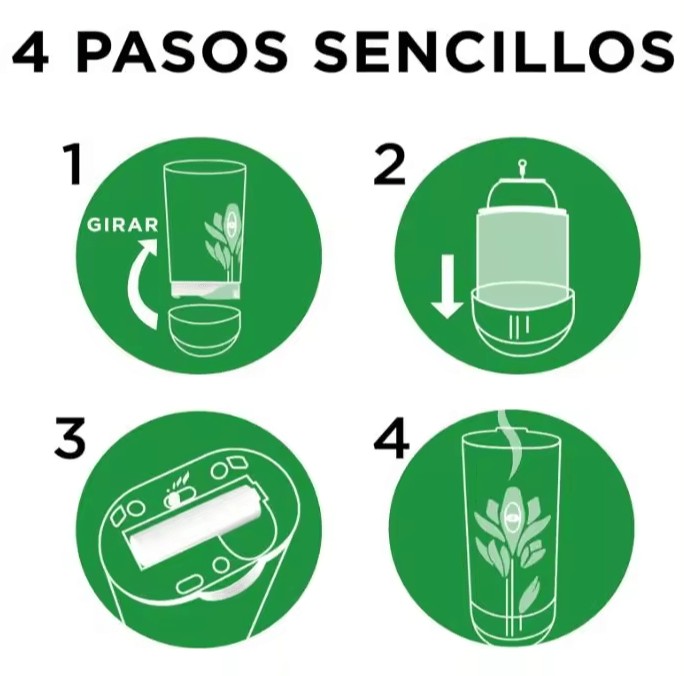 4 PASOS SENCILLOS

1

GIRAR

2

3

4