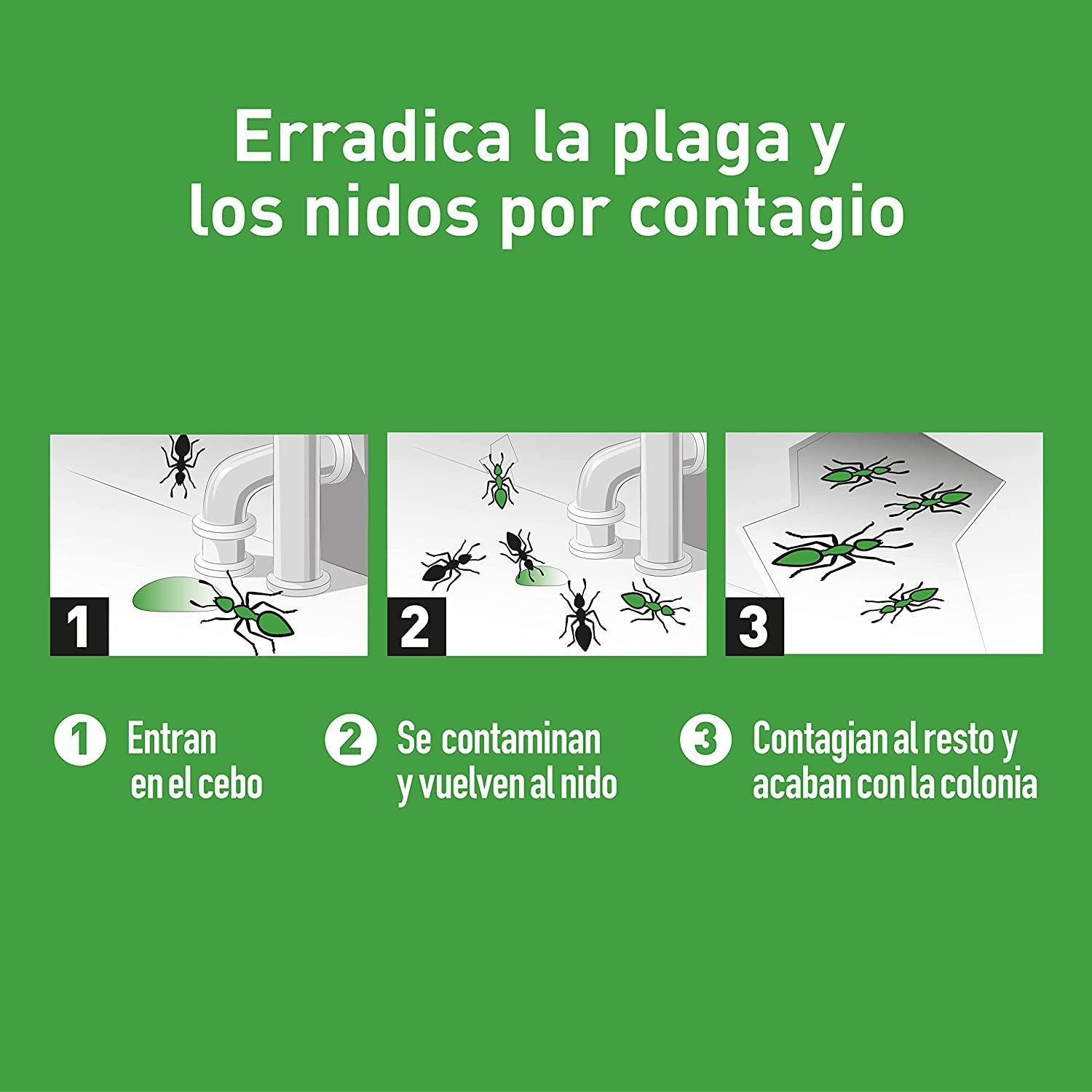 Erradica la plaga y los nidos por contagio

1

2

3

1 Entran en el cebo

2 Se contaminan y vuelven al nido

3 Contagian al resto y acaban con la colonia