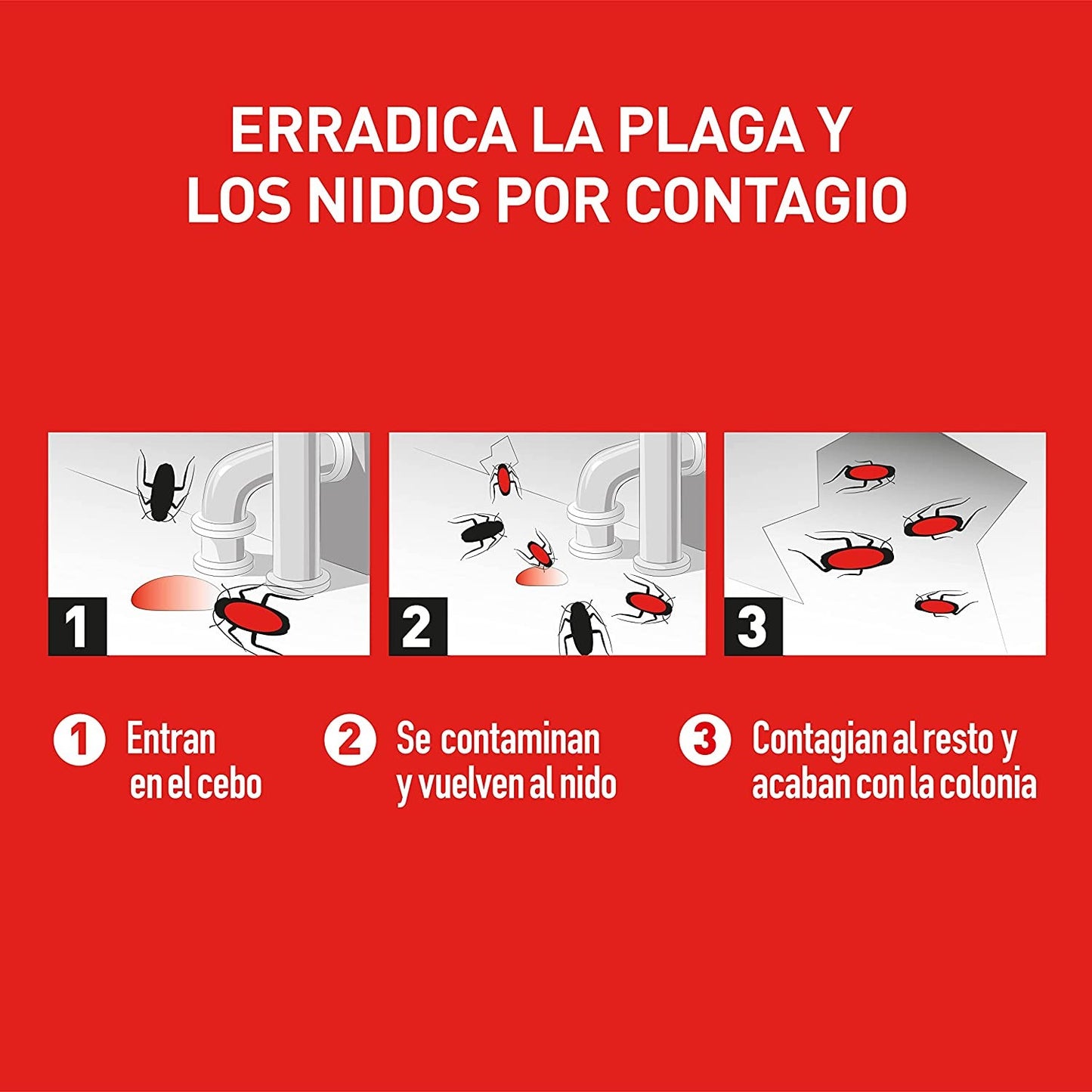 ERRADICA LA PLAGA Y LOS NIDOS POR CONTAGIO

1

2

3

1 Entran en el cebo

2 Se contaminan y vuelven al nido

3 Contagian al resto y acaban con la colonia