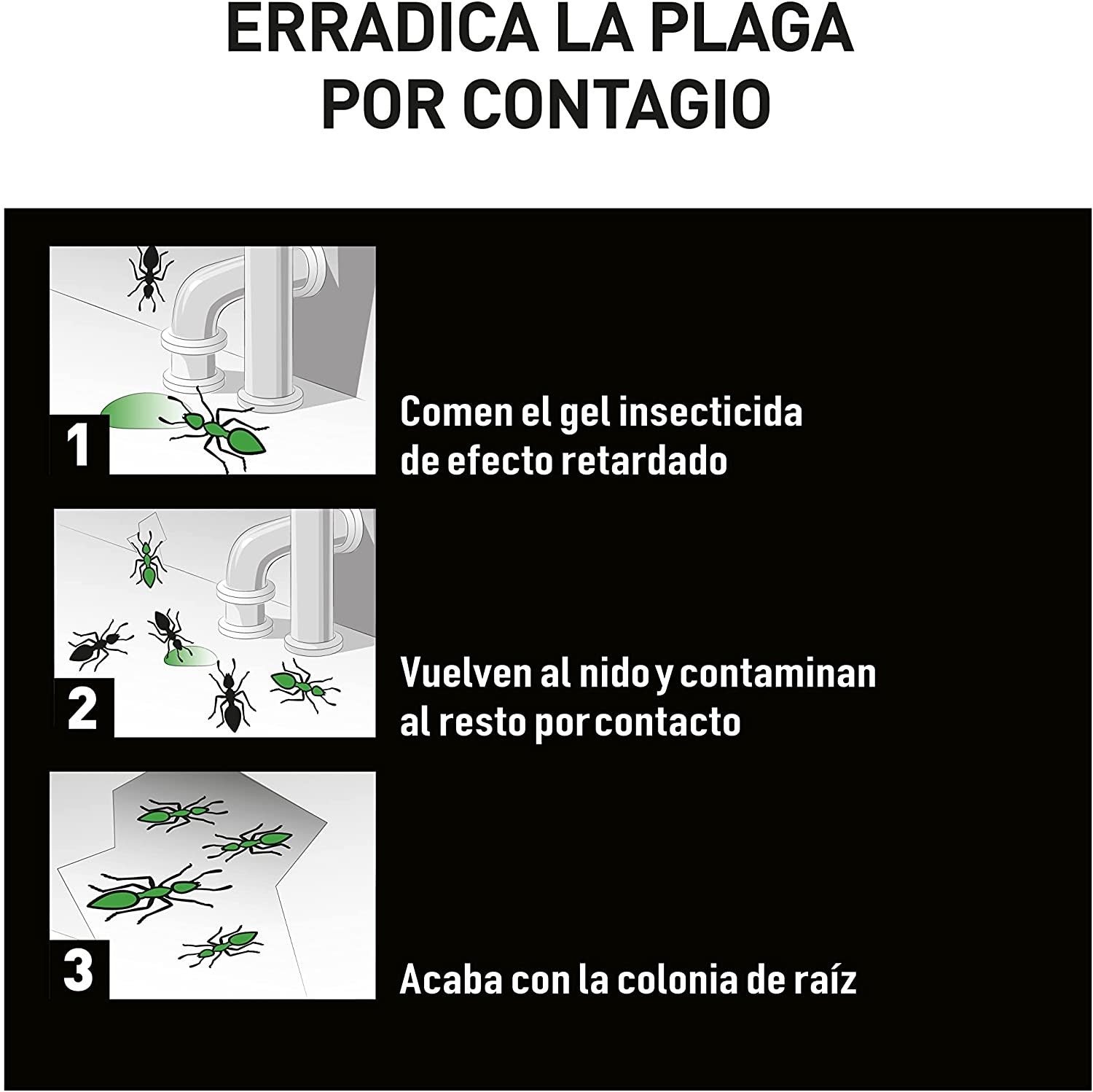 ERRADICA LA PLAGA POR CONTAGIO

1

Comen el gel insecticida de efecto retardado

2

Vuelven al nido y contaminan al resto por contacto

3

Acaba con la colonia de raíz